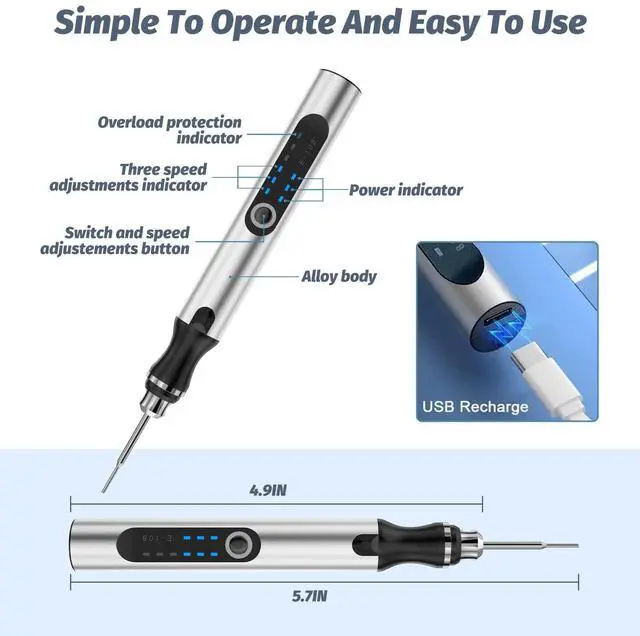 Simple To Operate And Easy To Use

Overload protection indicator

Three speed adjustments indicator

Power indicator

Switch and speed adjustements button

Alloy body

USB Recharge

4.9IN

5.7IN