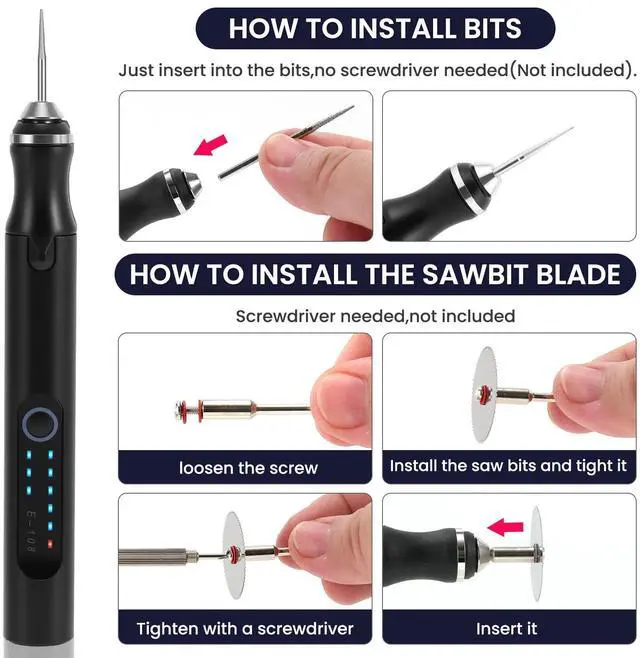 HOW TO INSTALL BITS

Just insert into the bits,no screwdriver needed(Not included).

HOW TO INSTALL THE SAWBIT BLADE

Screwdriver needed,not included

loosen the screw

Install the saw bits and tight it

Tighten with a screwdriver

Insert it

E-108