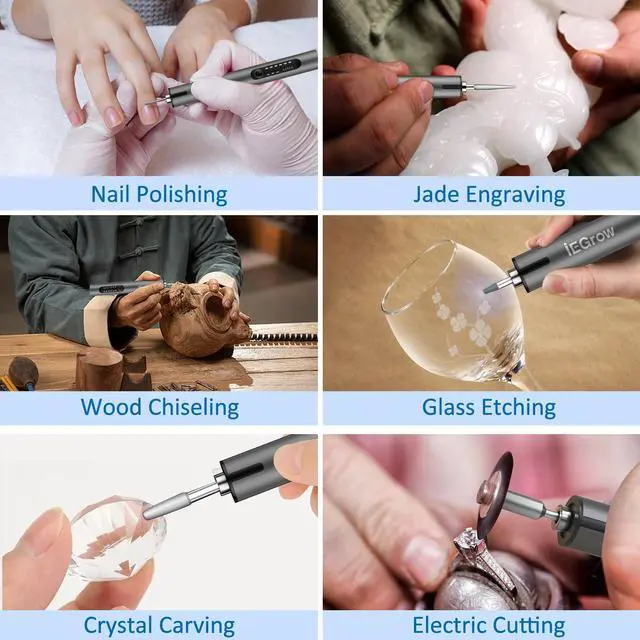 Nail Polishing

Jade Engraving

Wood Chiseling

iEGrow

Glass Etching

Crystal Carving

Electric Cutting