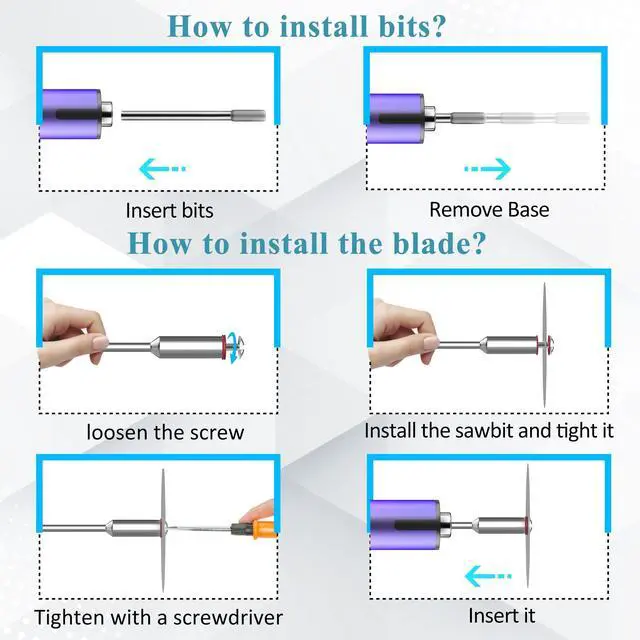 How to install bits?

Insert bits

Remove Base

How to install the blade?

loosen the screw

Install the sawbit and tight it

Tighten with a screwdriver

Insert it