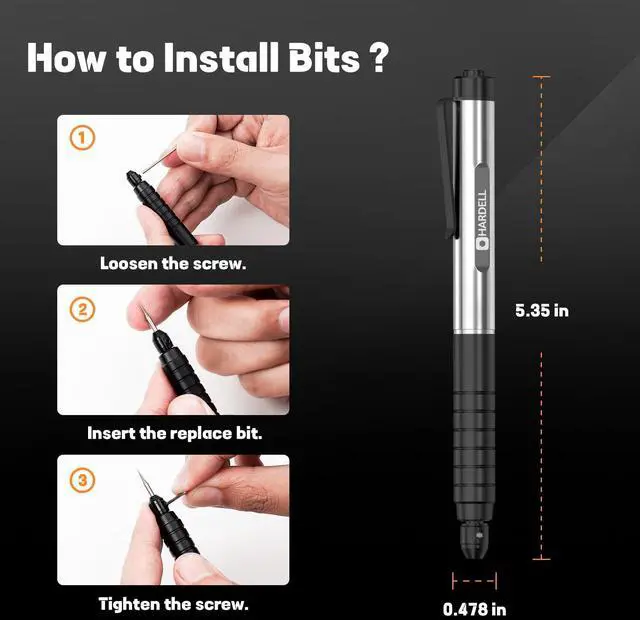 How to Install Bits ?

1

Loosen the screw.

2

Insert the replace bit.

3

Tighten the screw.

HARDELL

5.35 in

0.478 in