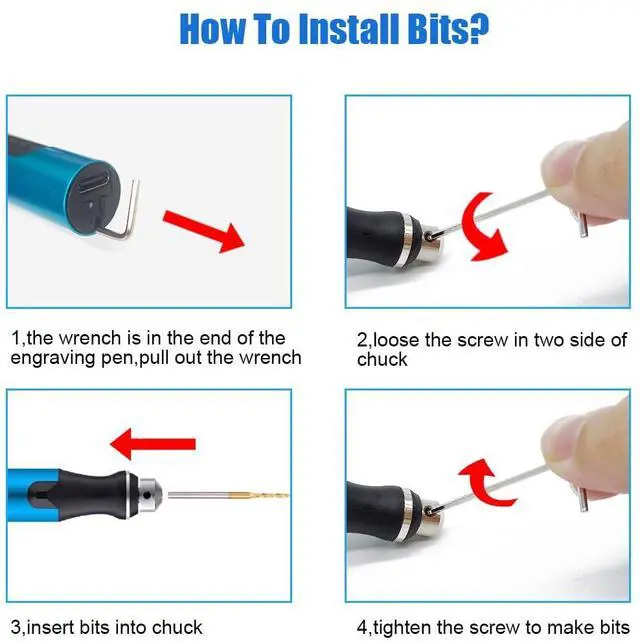 How To Install Bits?

1,the wrench is in the end of the engraving pen,pull out the wrench

2,loose the screw in two side of chuck

3,insert bits into chuck

4,tighten the screw to make bits