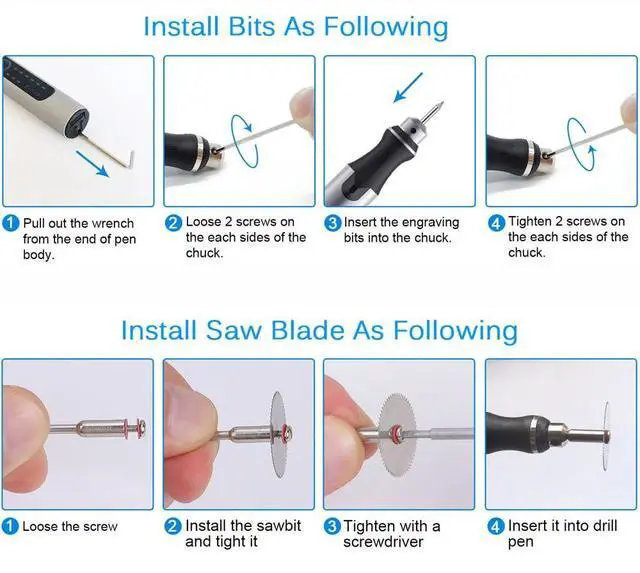 Install Bits As Following

1 Pull out the wrench from the end of pen body.

2 Loose 2 screws on the each sides of the chuck.

3 Insert the engraving bits into the chuck.

4 Tighten 2 screws on the each sides of the chuck.

Install Saw Blade As Following

1 Loose the screw

2 Install the sawbit and tight it

3 Tighten with a screwdriver

4 Insert it into drill pen