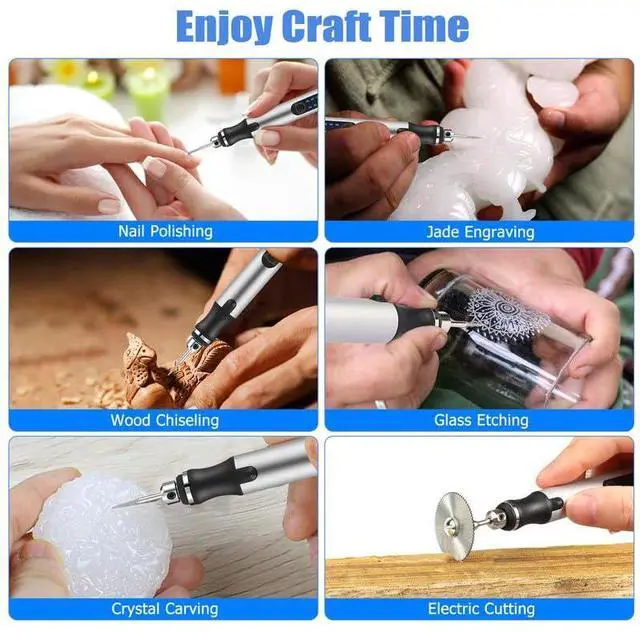 Enjoy Craft Time

Nail Polishing

Jade Engraving

Wood Chiseling

Glass Etching

Crystal Carving

Electric Cutting