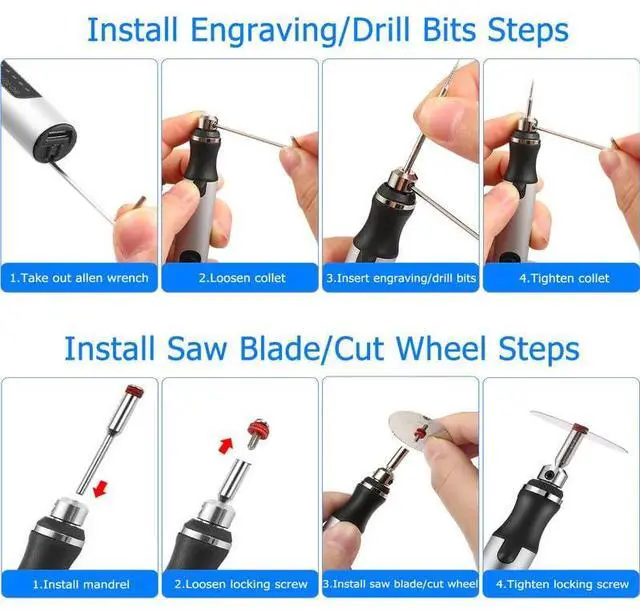 Install Engraving/Drill Bits Steps

1.Take out allen wrench

2.Loosen collet

3.Insert engraving/drill bits

4.Tighten collet

Install Saw Blade/Cut Wheel Steps

1.Install mandrel

2.Loosen locking screw

3.Install saw blade/cut wheel

4.Tighten locking screw