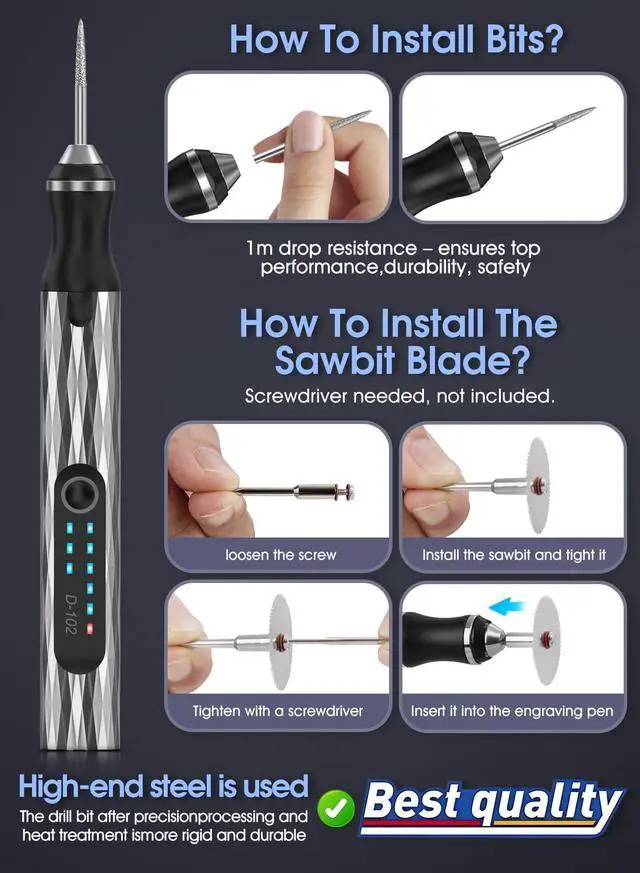 How To Install Bits?

1m drop resistance – ensures top performance,durability, safety

How To Install The Sawbit Blade?

Screwdriver needed, not included.

loosen the screw

Install the sawbit and tight it

Tighten with a screwdriver

Insert it into the engraving pen

D-102

High-end steel is used

The drill bit after precisionprocessing and heat treatment ismore rigid and durable

Best quality