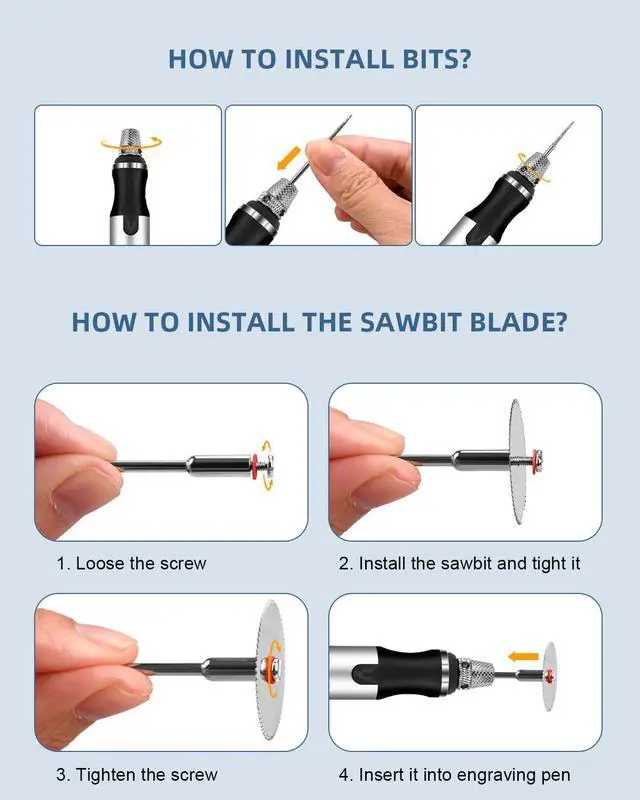 HOW TO INSTALL BITS?

HOW TO INSTALL THE SAWBIT BLADE?

1. Loose the screw

2. Install the sawbit and tight it

3. Tighten the screw

4. Insert it into engraving pen