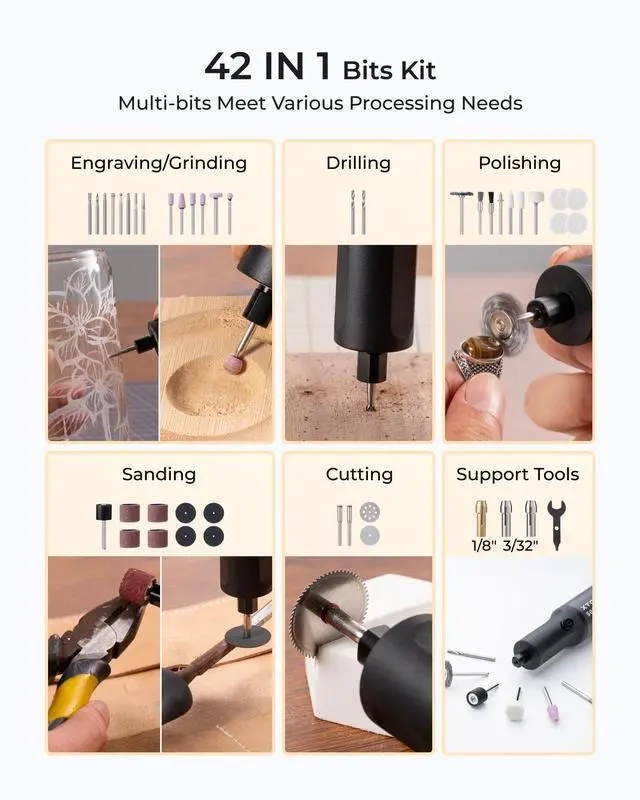 42 IN 1 Bits Kit
Multi-bits Meet Various Processing Needs

Engraving/Grinding

Drilling

Polishing

Sanding

Cutting

Support Tools

1/8" 3/32"