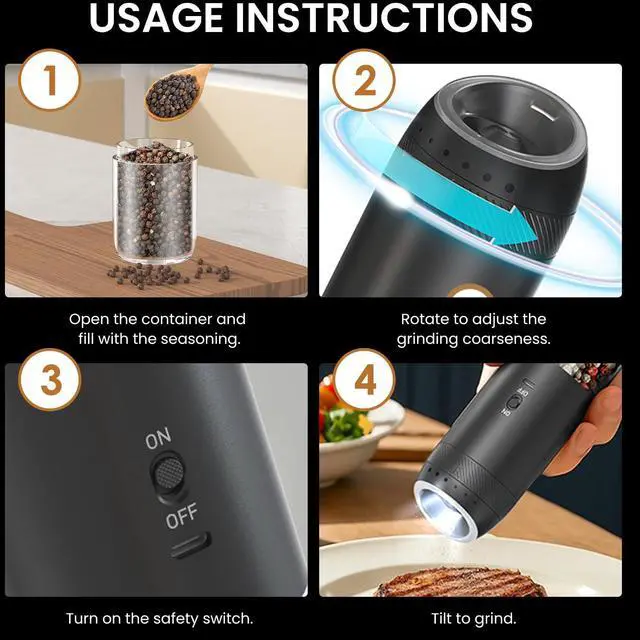 USAGE INSTRUCTIONS

1

Open the container and fill with the seasoning.

2

Rotate to adjust the grinding coarseness.

3

ON

OFF

Turn on the safety switch.

4

OFF

ON

Tilt to grind.