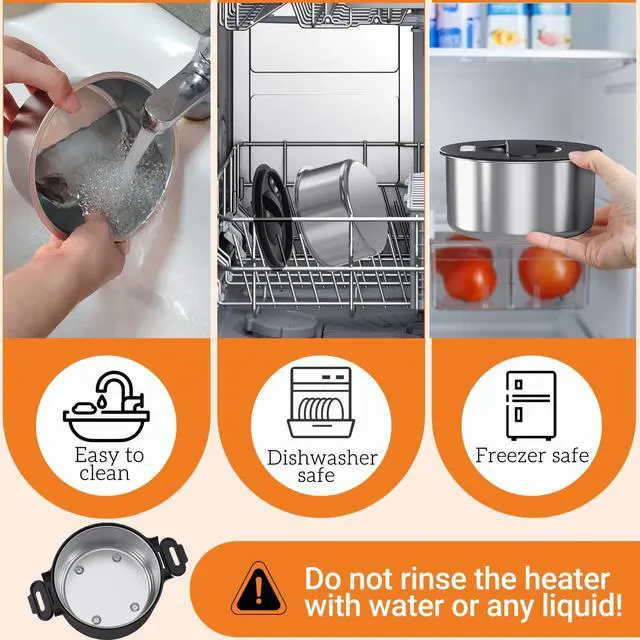 Easy to clean

Dishwasher safe

Freezer safe

Do not rinse the heater with water or any liquid!