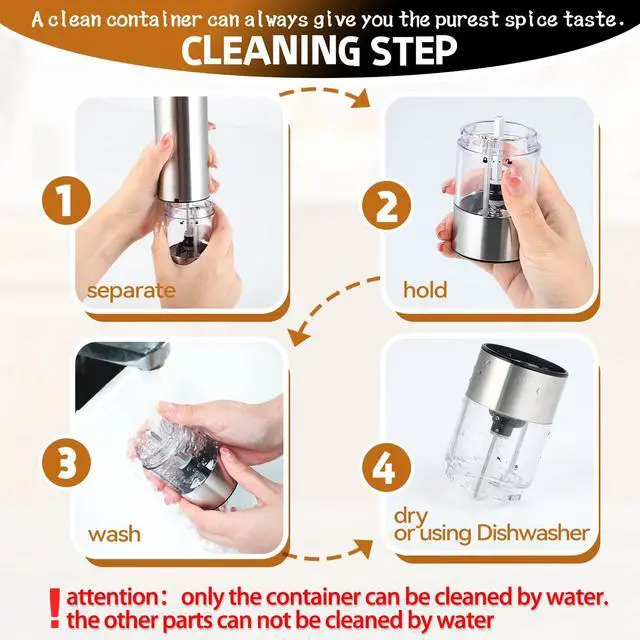 A clean container can always give you the purest spice taste.
CLEANING STEP

1
separate

2
hold

3
wash

4
dry
or using Dishwasher

! attention： only the container can be cleaned by water.
the other parts can not be cleaned by water