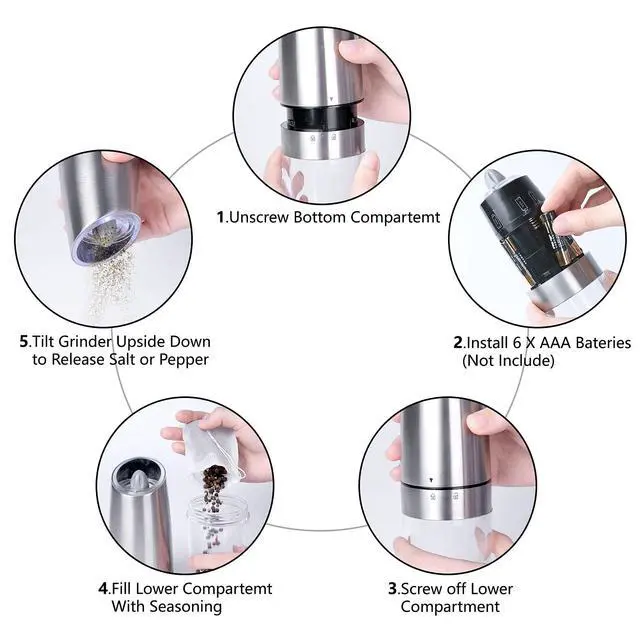 1.Unscrew Bottom Compartemt

2.Install 6 X AAA Bateries
(Not Include)

3.Screw off Lower
Compartment

4.Fill Lower Compartemt
With Seasoning

5.Tilt Grinder Upside Down
to Release Salt or Pepper