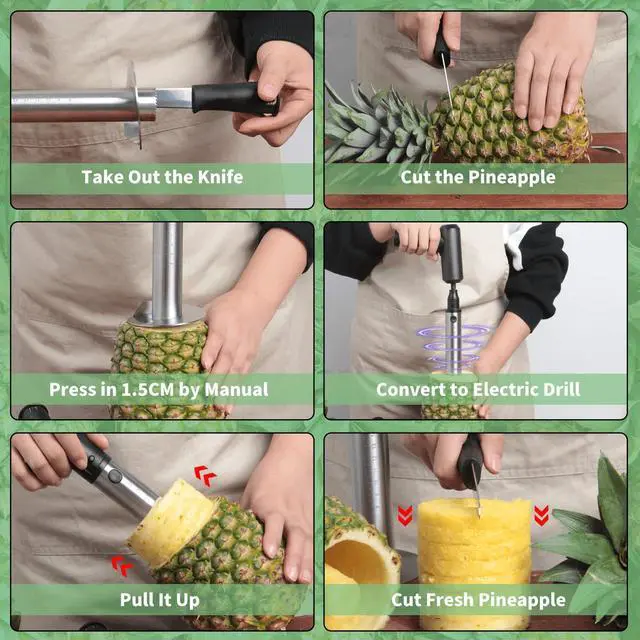 Take Out the Knife

Cut the Pineapple

Press in 1.5CM by Manual

Convert to Electric Drill

Pull It Up

Cut Fresh Pineapple