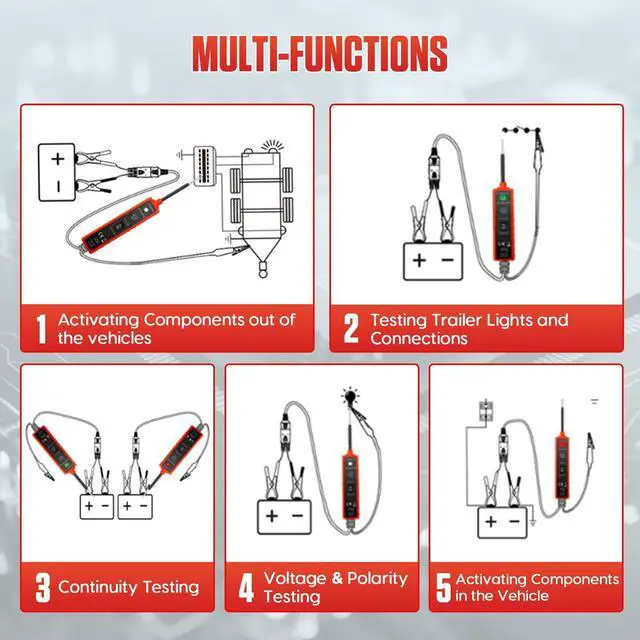 MULTI-FUNCTIONS

+
−

1 Activating Components out of the vehicles

+ −

2 Testing Trailer Lights and Connections

+ − + −

3 Continuity Testing

+ −

4 Voltage & Polarity Testing

+ −

5 Activating Components in the Vehicle