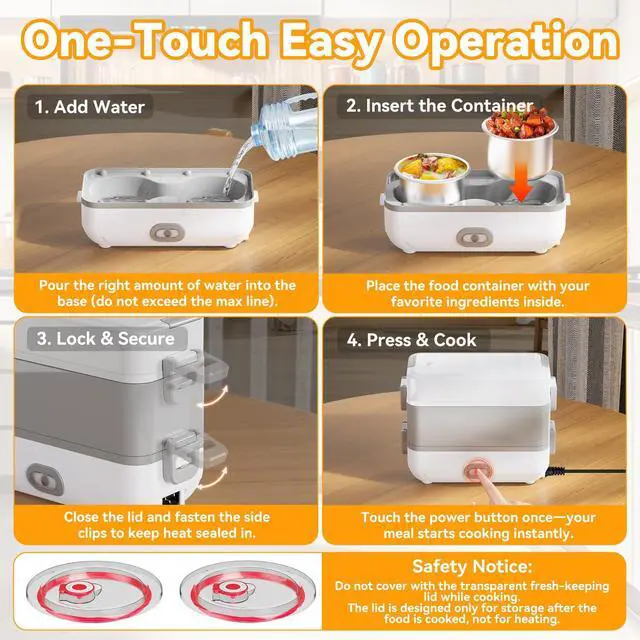 One-Touch Easy Operation

1. Add Water

Pour the right amount of water into the base (do not exceed the max line).

2. Insert the Container

Place the food container with your favorite ingredients inside.

3. Lock & Secure

Close the lid and fasten the side clips to keep heat sealed in.

4. Press & Cook

Touch the power button once—your meal starts cooking instantly.

Safety Notice:

Do not cover with the transparent fresh-keeping lid while cooking.
The lid is designed only for storage after the food is cooked, not for heating.