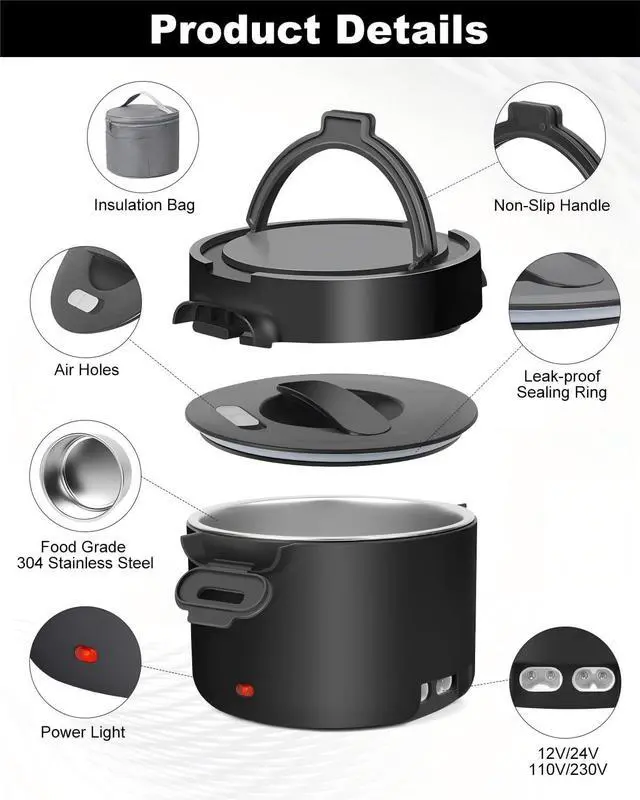 Product Details

Insulation Bag

Non-Slip Handle

Air Holes

Leak-proof Sealing Ring

Food Grade 304 Stainless Steel

Power Light

12V/24V 110V/230V