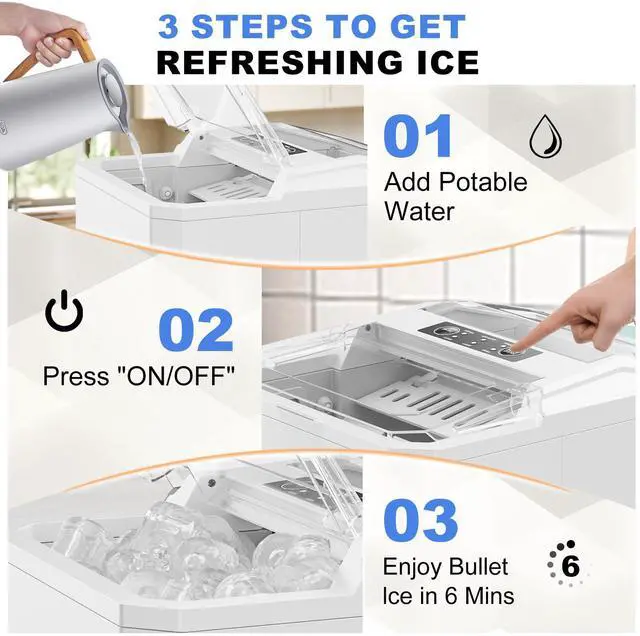 3 STEPS TO GET
REFRESHING ICE

01
Add Potable Water

02
Press "ON/OFF"

03
Enjoy Bullet Ice in 6 Mins

6