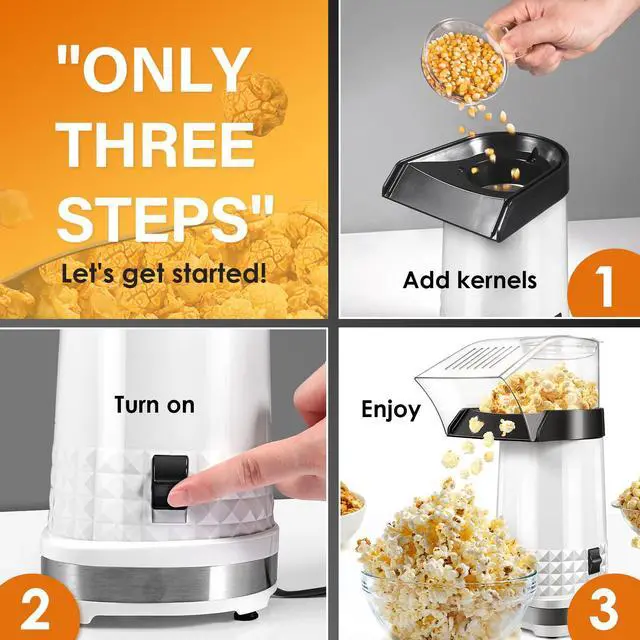 "ONLY THREE STEPS"

Let's get started!

Add kernels

1

Turn on

2

Enjoy

3