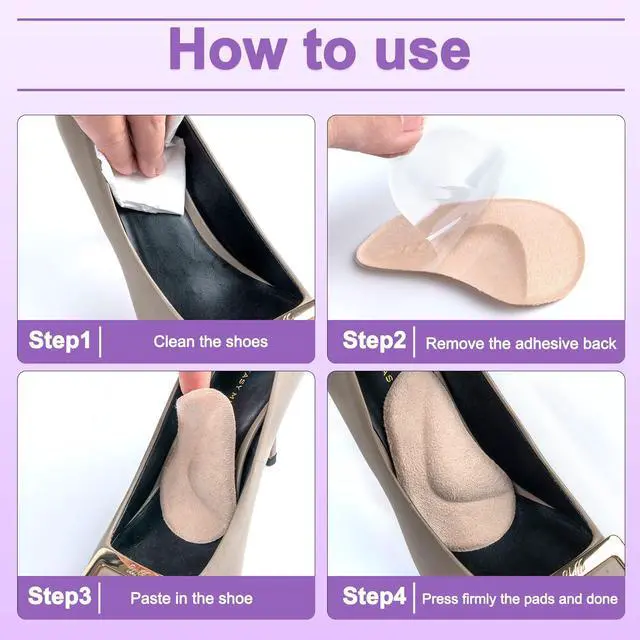 How to use

Step1 Clean the shoes

Step2 Remove the adhesive back

Step3 Paste in the shoe

Step4 Press firmly the pads and done