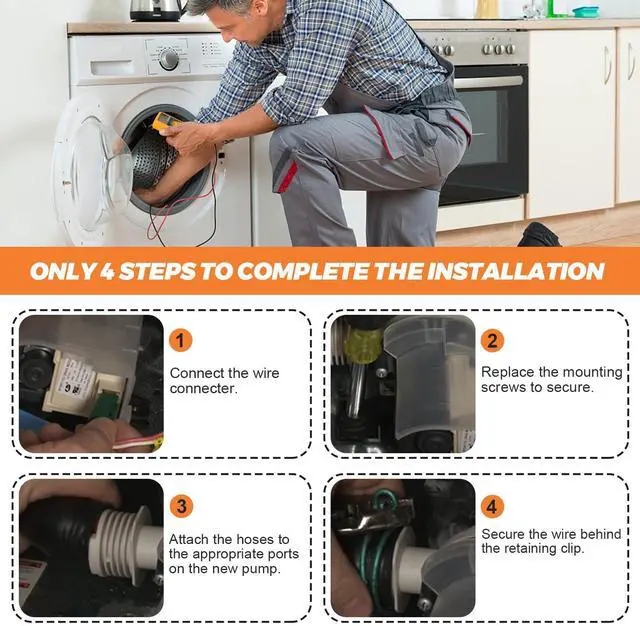 ONLY 4 STEPS TO COMPLETE THE INSTALLATION

1
Connect the wire connecter.

2
Replace the mounting screws to secure.

3
Attach the hoses to the appropriate ports on the new pump.

4
Secure the wire behind the retaining clip.