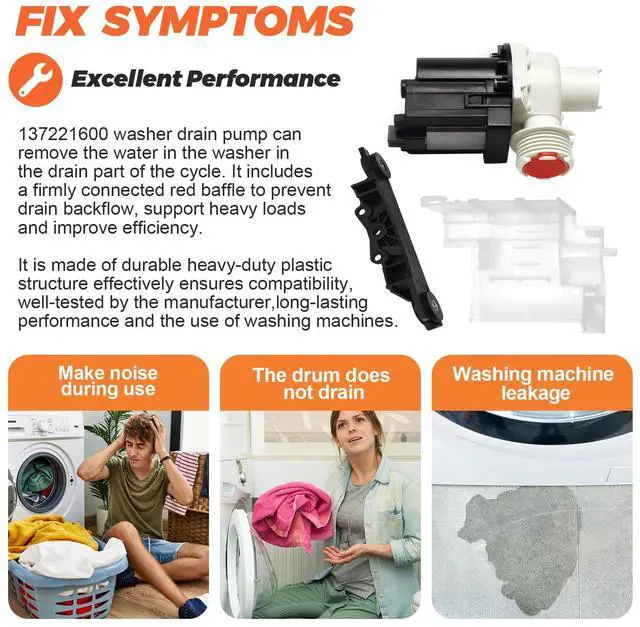 FIX SYMPTOMS

Excellent Performance

137221600 washer drain pump can remove the water in the washer in the drain part of the cycle. It includes a firmly connected red baffle to prevent drain backflow, support heavy loads and improve efficiency.

It is made of durable heavy-duty plastic structure effectively ensures compatibility, well-tested by the manufacturer,long-lasting performance and the use of washing machines.

Make noise during use

The drum does not drain

Washing machine leakage