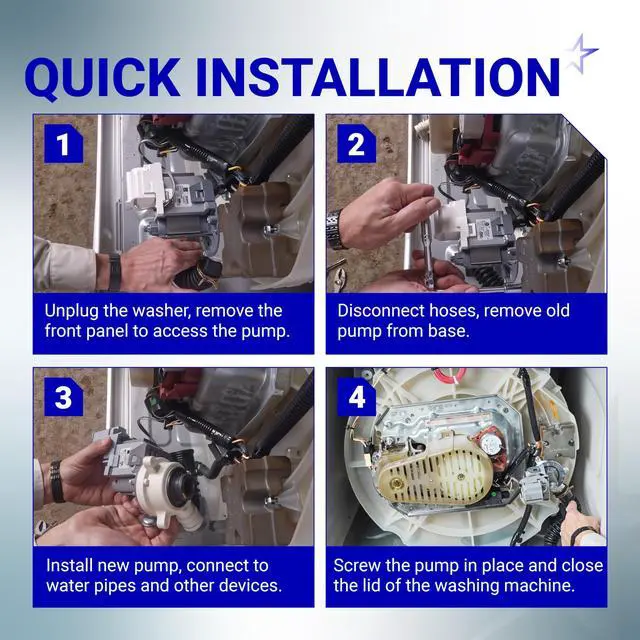 QUICK INSTALLATION

1

Unplug the washer, remove the front panel to access the pump.

2

Disconnect hoses, remove old pump from base.

3

Install new pump, connect to water pipes and other devices.

4

Screw the pump in place and close the lid of the washing machine.