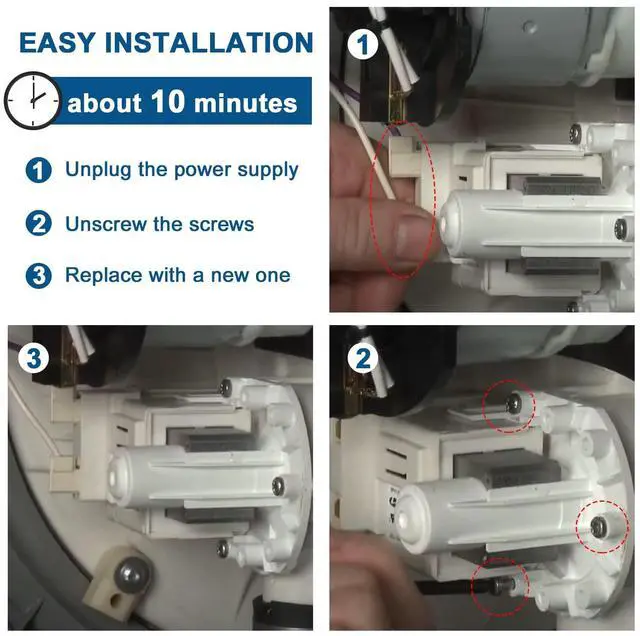 EASY INSTALLATION

about 10 minutes

1 Unplug the power supply

2 Unscrew the screws

3 Replace with a new one

1

3

2