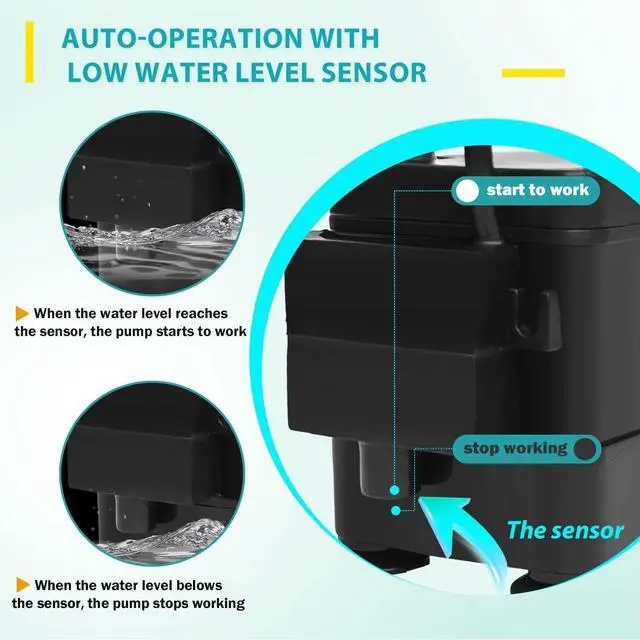 AUTO-OPERATION WITH LOW WATER LEVEL SENSOR

When the water level reaches the sensor, the pump starts to work

When the water level belows the sensor, the pump stops working

start to work

stop working

The sensor