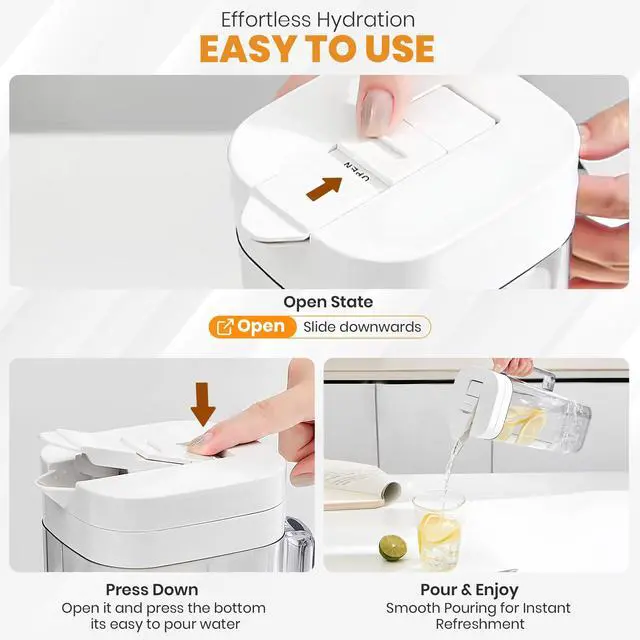 Effortless Hydration
EASY TO USE

OPEN

Open State
Open Slide downwards

Press Down
Open it and press the bottom its easy to pour water

Pour & Enjoy
Smooth Pouring for Instant Refreshment