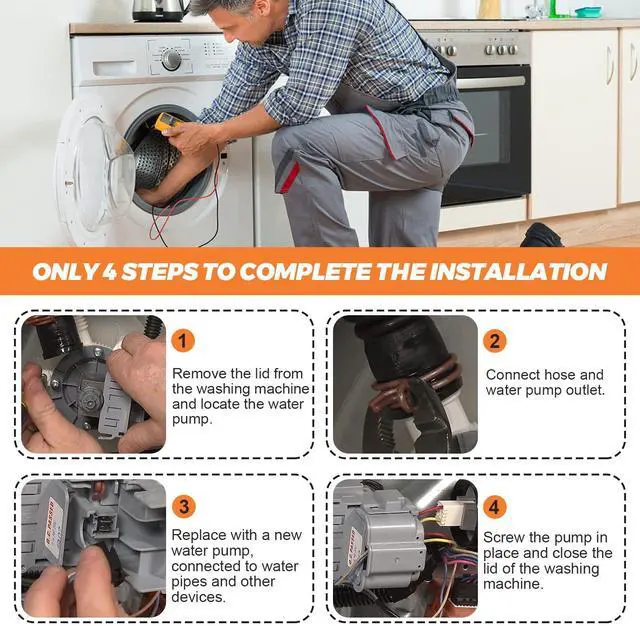 ONLY 4 STEPS TO COMPLETE THE INSTALLATION

1

Remove the lid from the washing machine and locate the water pump.

2

Connect hose and water pump outlet.

3

Replace with a new water pump, connected to water pipes and other devices.

4

Screw the pump in place and close the lid of the washing machine.