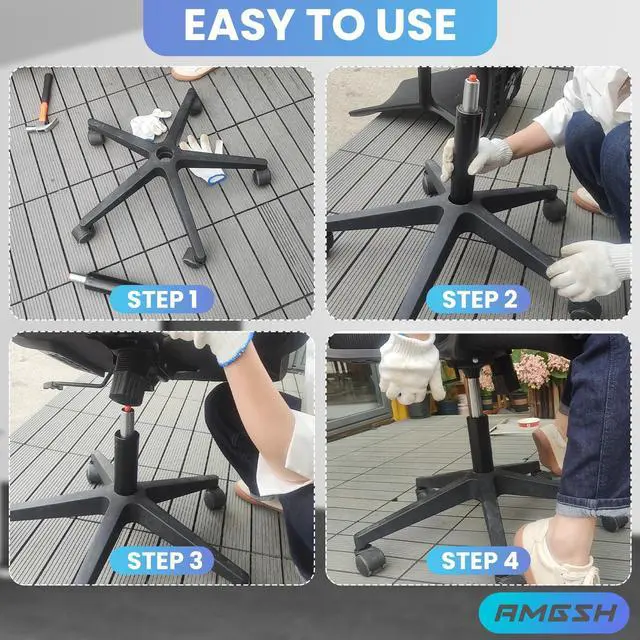 EASY TO USE

STEP 1

STEP 2

STEP 3

STEP 4

AMGSH