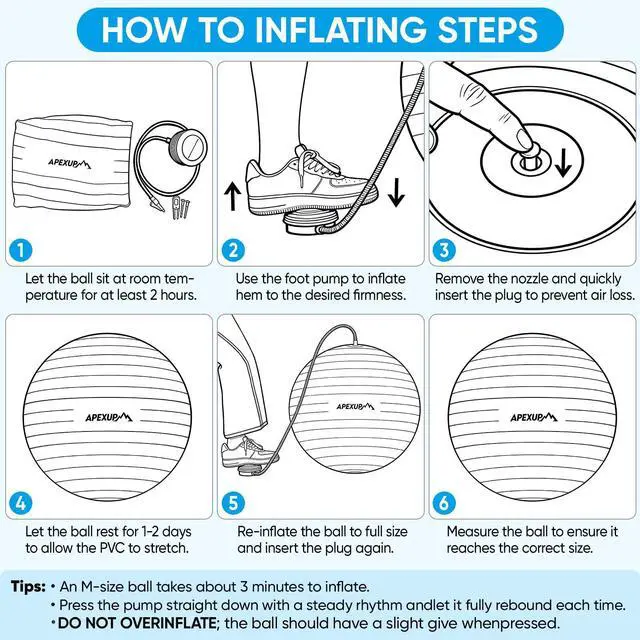 HOW TO INFLATING STEPS

APEXUP

1

Let the ball sit at room temperature for at least 2 hours.

2

Use the foot pump to inflate hem to the desired firmness.

3

Remove the nozzle and quickly insert the plug to prevent air loss.

APEXUP

4

Let the ball rest for 1-2 days to allow the PVC to stretch.

APEXUP

5

Re-inflate the ball to full size and insert the plug again.

APEXUP

6

Measure the ball to ensure it reaches the correct size.

Tips: • An M-size ball takes about 3 minutes to inflate.
• Press the pump straight down with a steady rhythm andlet it fully rebound each time.
• DO NOT OVERINFLATE; the ball should have a slight give whenpressed.