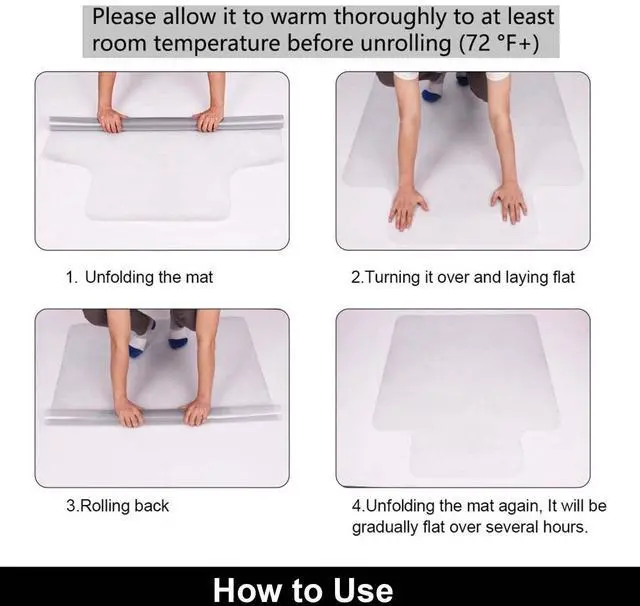 Please allow it to warm thoroughly to at least room temperature before unrolling (72 °F+)

1. Unfolding the mat

2.Turning it over and laying flat

3.Rolling back

4.Unfolding the mat again, It will be gradually flat over several hours.

How to Use