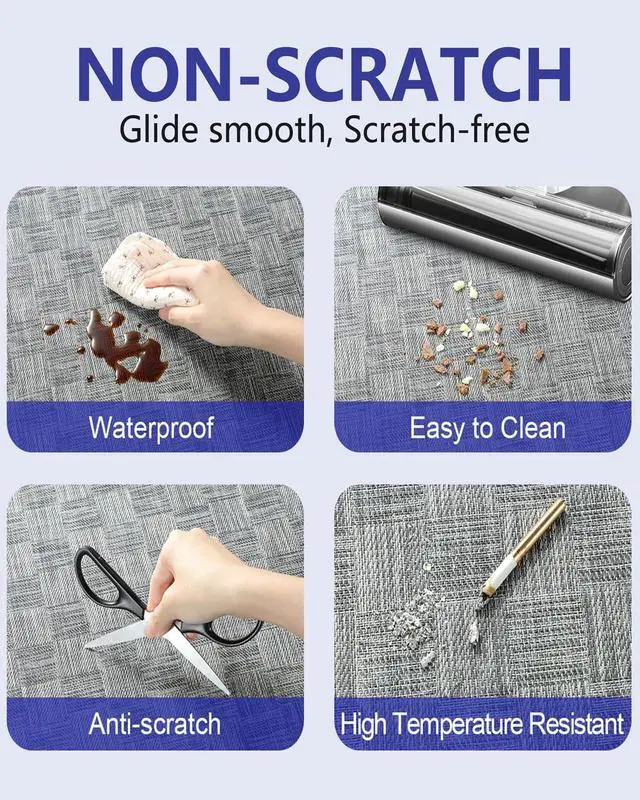 NON-SCRATCH
Glide smooth, Scratch-free

Waterproof

Easy to Clean

Anti-scratch

High Temperature Resistant