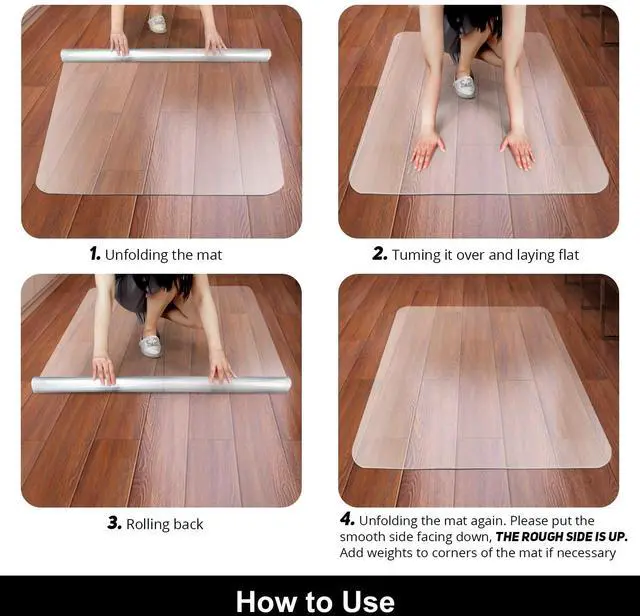 1. Unfolding the mat

2. Tuming it over and laying flat

3. Rolling back

4. Unfolding the mat again. Please put the smooth side facing down, THE ROUGH SIDE IS UP. Add weights to corners of the mat if necessary

How to Use