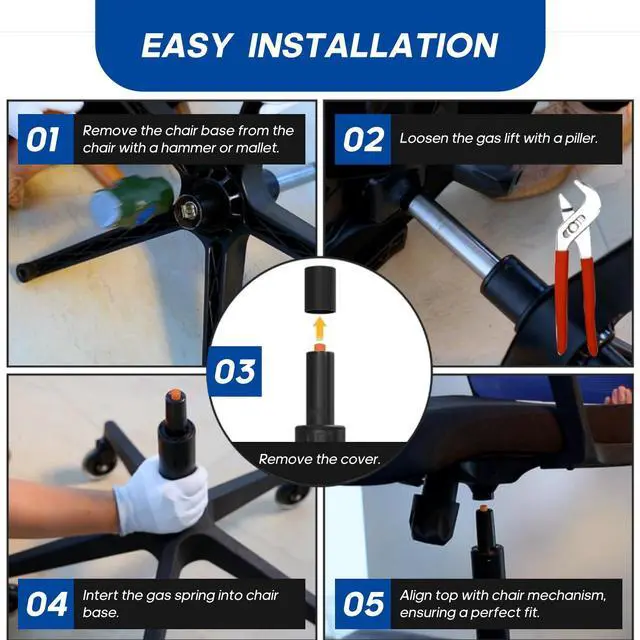 EASY INSTALLATION

01 Remove the chair base from the chair with a hammer or mallet.

02 Loosen the gas lift with a piller.

03 Remove the cover.

04 Intert the gas spring into chair base.

05 Align top with chair mechanism, ensuring a perfect fit.