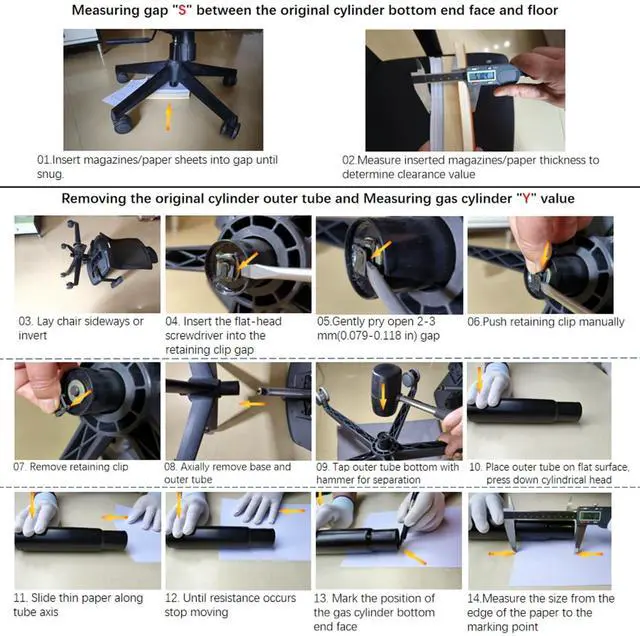 Measuring gap "S" between the original cylinder bottom end face and floor

01.Insert magazines/paper sheets into gap until snug.

02.Measure inserted magazines/paper thickness to determine clearance value

Removing the original cylinder outer tube and Measuring gas cylinder "Y" value

03. Lay chair sideways or invert

04. Insert the flat-head screwdriver into the retaining clip gap

05.Gently pry open 2-3 mm(0.079-0.118 in) gap

06.Push retaining clip manually

07. Remove retaining clip

08. Axially remove base and outer tube

09. Tap outer tube bottom with hammer for separation

10. Place outer tube on flat surface, press down cylindrical head

11. Slide thin paper along tube axis

12. Until resistance occurs stop moving

13. Mark the position of the gas cylinder bottom end face

14.Measure the size from the edge of the paper to the marking point