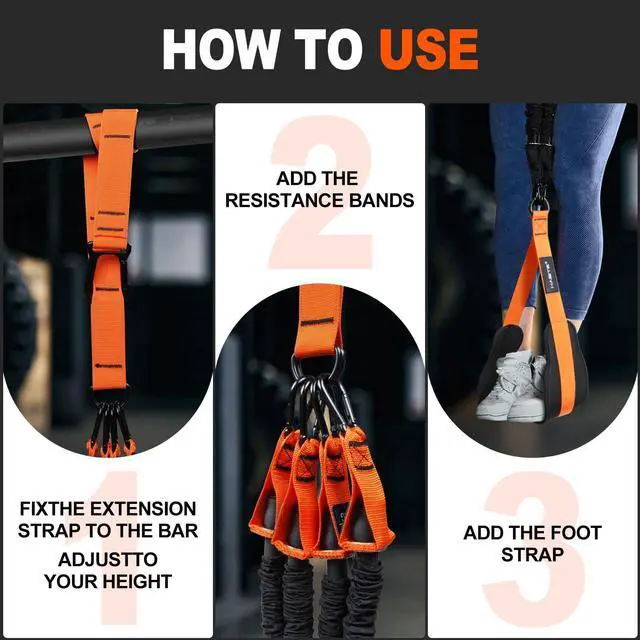 HOW TO USE

1

FIXTHE EXTENSION STRAP TO THE BAR

ADJUSTTO YOUR HEIGHT

2

ADD THE RESISTANCE BANDS

3

ADD THE FOOT STRAP