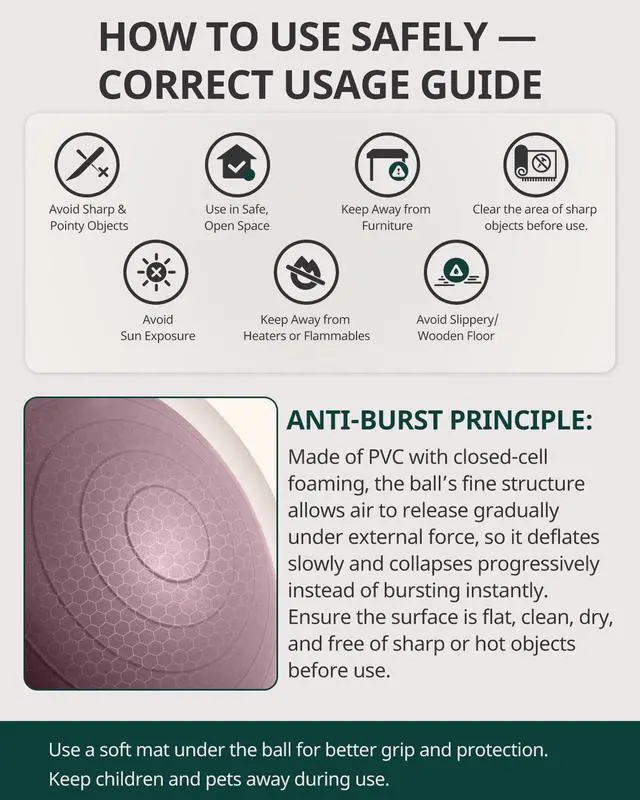 HOW TO USE SAFELY — CORRECT USAGE GUIDE

Avoid Sharp & Pointy Objects

Use in Safe, Open Space

Keep Away from Furniture

Clear the area of sharp objects before use.

Avoid Sun Exposure

Keep Away from Heaters or Flammables

Avoid Slippery/ Wooden Floor

ANTI-BURST PRINCIPLE:

Made of PVC with closed-cell foaming, the ball's fine structure allows air to release gradually under external force, so it deflates slowly and collapses progressively instead of bursting instantly. Ensure the surface is flat, clean, dry, and free of sharp or hot objects before use.

Use a soft mat under the ball for better grip and protection.
Keep children and pets away during use.