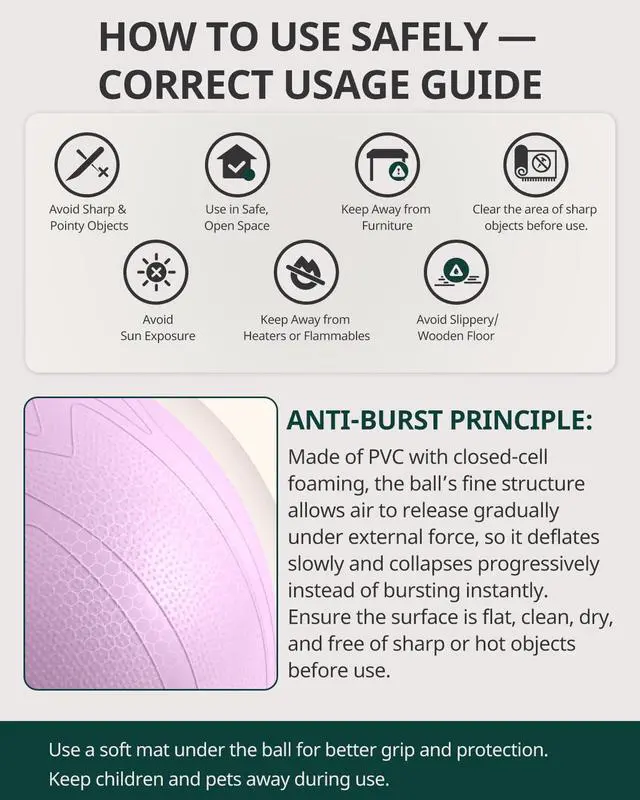 HOW TO USE SAFELY — CORRECT USAGE GUIDE

Avoid Sharp & Pointy Objects

Use in Safe, Open Space

Keep Away from Furniture

Clear the area of sharp objects before use.

Avoid Sun Exposure

Keep Away from Heaters or Flammables

Avoid Slippery/ Wooden Floor

ANTI-BURST PRINCIPLE:

Made of PVC with closed-cell foaming, the ball's fine structure allows air to release gradually under external force, so it deflates slowly and collapses progressively instead of bursting instantly. Ensure the surface is flat, clean, dry, and free of sharp or hot objects before use.

Use a soft mat under the ball for better grip and protection.
Keep children and pets away during use.