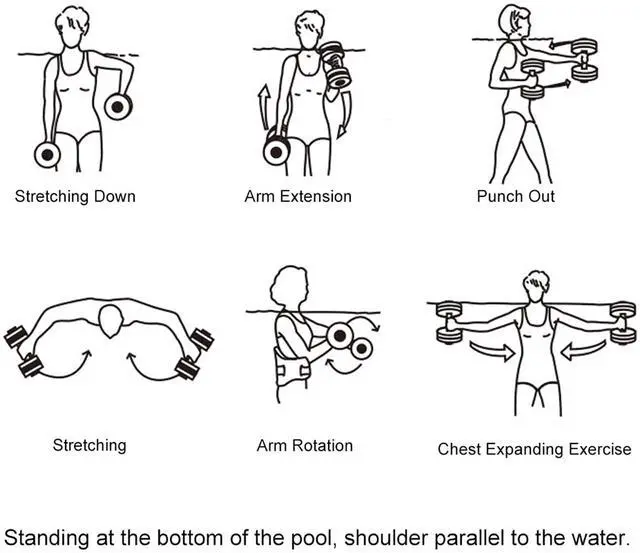 Stretching Down

Arm Extension

Punch Out

Stretching

Arm Rotation

Chest Expanding Exercise

Standing at the bottom of the pool, shoulder parallel to the water.