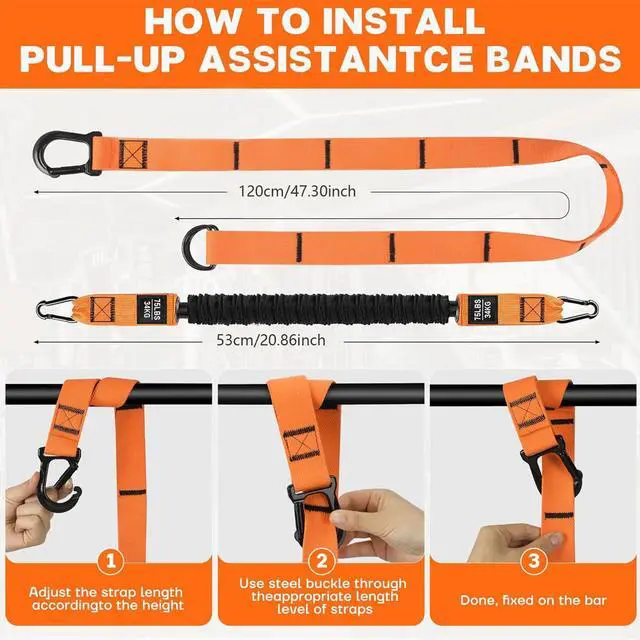 HOW TO INSTALL PULL-UP ASSISTANTCE BANDS

120cm/47.30inch

75LBS 34KG

75LBS 34KG

53cm/20.86inch

1

Adjust the strap length accordingto the height

2

Use steel buckle through theappropriate length level of straps

3

Done, fixed on the bar