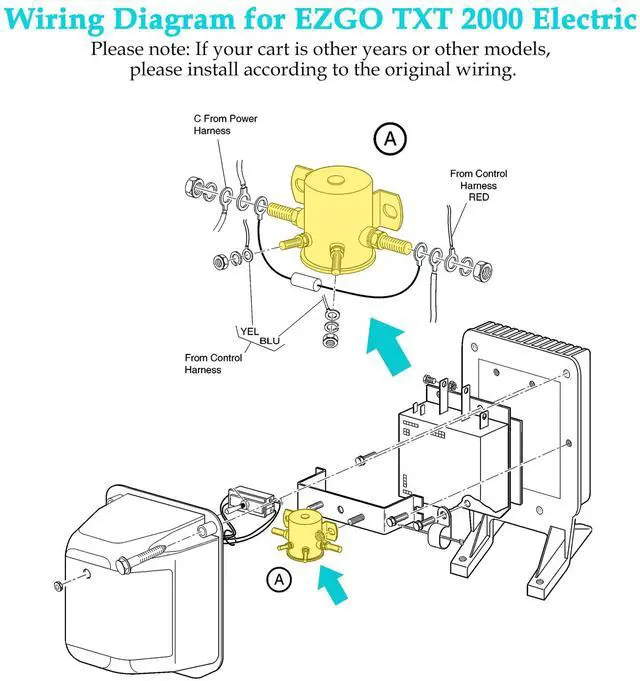 Wiring Diagram for EZGO TXT 2000 Electric
Please note: If your cart is other years or other models, please install according to the original wiring.

C From Power Harness

A

From Control Harness RED

YEL
BLU

From Control Harness

A