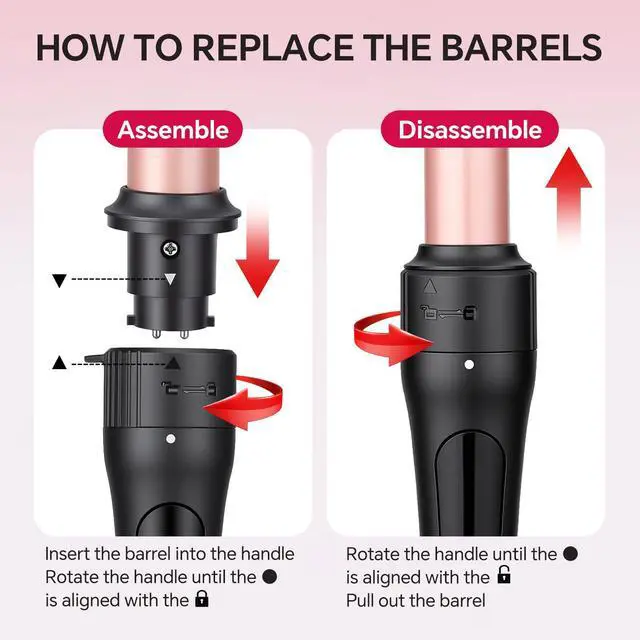 HOW TO REPLACE THE BARRELS

Assemble

Insert the barrel into the handle
Rotate the handle until the ● is aligned with the 🔒

Disassemble

Rotate the handle until the ● is aligned with the 🔓
Pull out the barrel