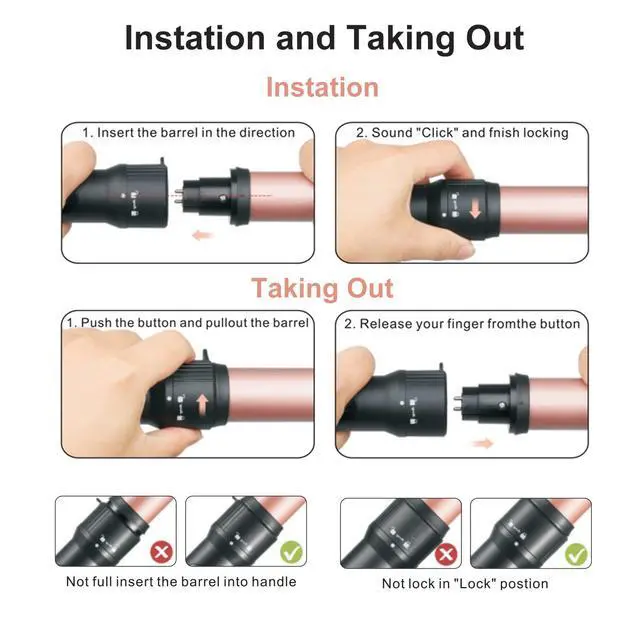 Instation and Taking Out

Instation

1. Insert the barrel in the direction

2. Sound "Click" and fnish locking

Taking Out

1. Push the button and pullout the barrel

2. Release your finger fromthe button

Not full insert the barrel into handle

Not lock in "Lock" postion