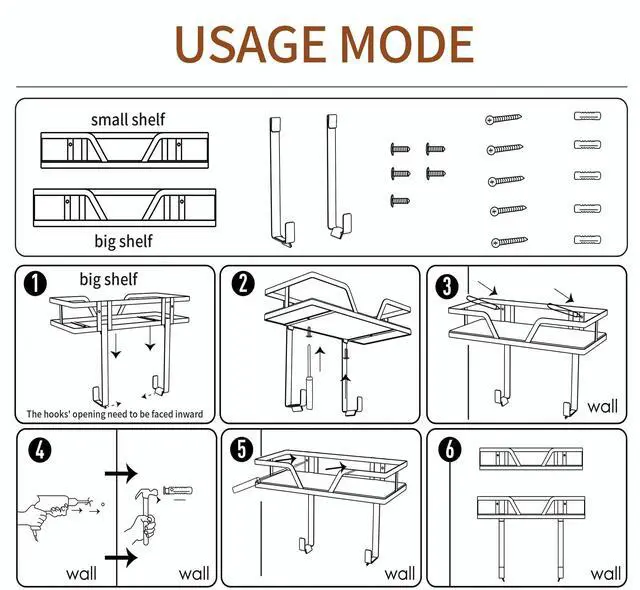 USAGE MODE

small shelf

big shelf

1 big shelf

The hooks' opening need to be faced inward

2

3

wall

4

wall

wall

5

wall

6

wall