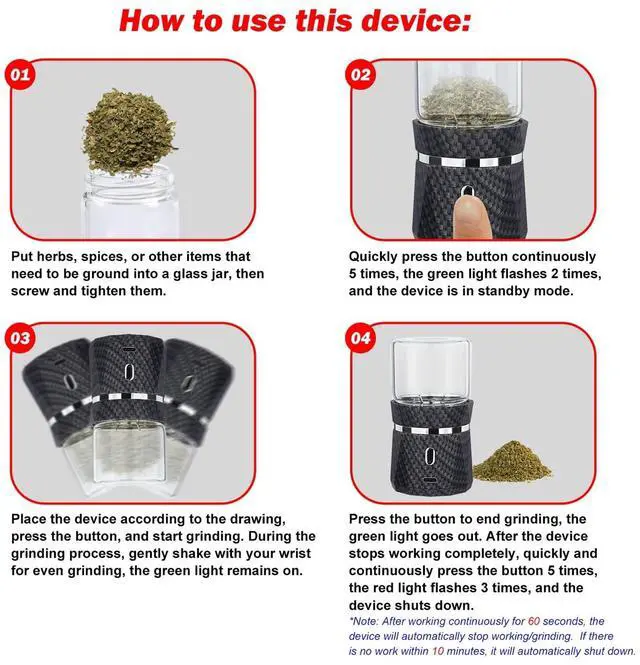 How to use this device:

01

Put herbs, spices, or other items that need to be ground into a glass jar, then screw and tighten them.

02

Quickly press the button continuously 5 times, the green light flashes 2 times, and the device is in standby mode.

03

Place the device according to the drawing, press the button, and start grinding. During the grinding process, gently shake with your wrist for even grinding, the green light remains on.

04

Press the button to end grinding, the green light goes out. After the device stops working completely, quickly and continuously press the button 5 times, the red light flashes 3 times, and the device shuts down.

*Note: After working continuously for 60 seconds, the device will automatically stop working/grinding. If there is no work within 10 minutes, it will automatically shut down.