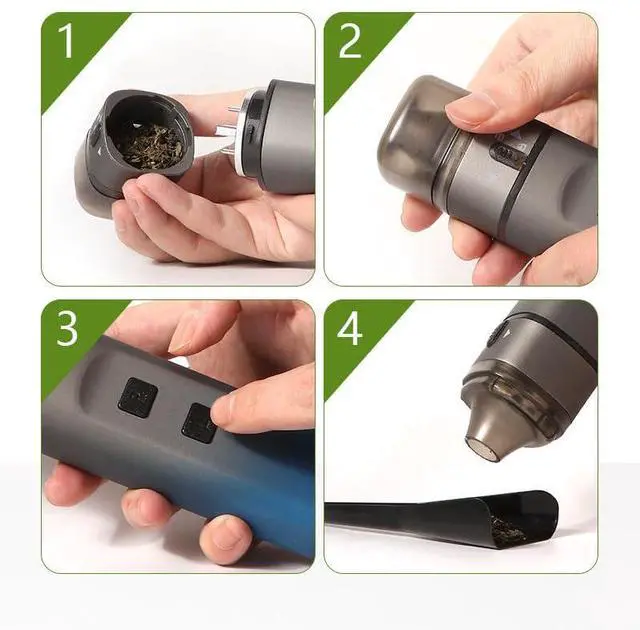 1

2

3

4