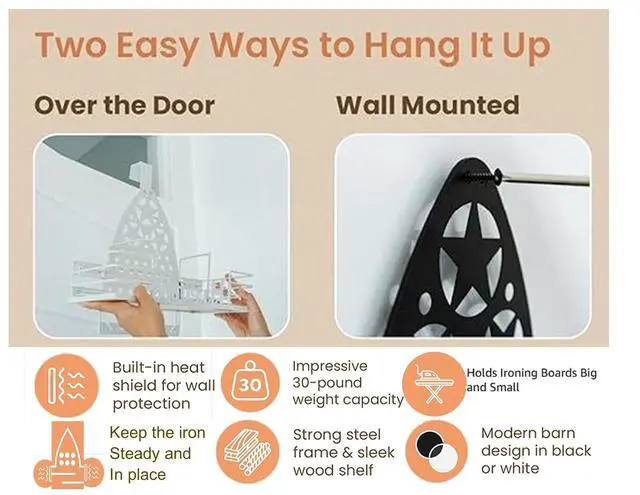 Two Easy Ways to Hang It Up

Over the Door

Wall Mounted

Built-in heat shield for wall protection

30

Impressive 30-pound weight capacity

Holds Ironing Boards Big and Small

Keep the iron Steady and In place

Strong steel frame & sleek wood shelf

Modern barn design in black or white