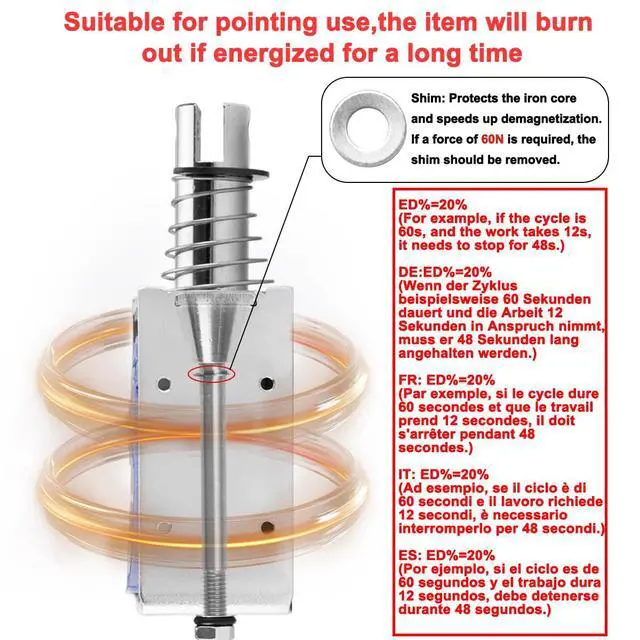 Suitable for pointing use,the item will burn out if energized for a long time

Shim: Protects the iron core and speeds up demagnetization. If a force of 60N is required, the shim should be removed.

ED%=20%
(For example, if the cycle is 60s, and the work takes 12s, it needs to stop for 48s.)

DE:ED%=20%
(Wenn der Zyklus beispielsweise 60 Sekunden dauert und die Arbeit 12 Sekunden in Anspruch nimmt, muss er 48 Sekunden lang angehalten werden.)

FR: ED%=20%
(Par exemple, si le cycle dure 60 secondes et que le travail prend 12 secondes, il doit s'arrêter pendant 48 secondes.)

IT: ED%=20%
(Ad esempio, se il ciclo è di 60 secondi e il lavoro richiede 12 secondi, è necessario interromperlo per 48 secondi.)

ES: ED%=20%
(Por ejemplo, si el ciclo es de 60 segundos y el trabajo dura 12 segundos, debe detenerse durante 48 segundos.)